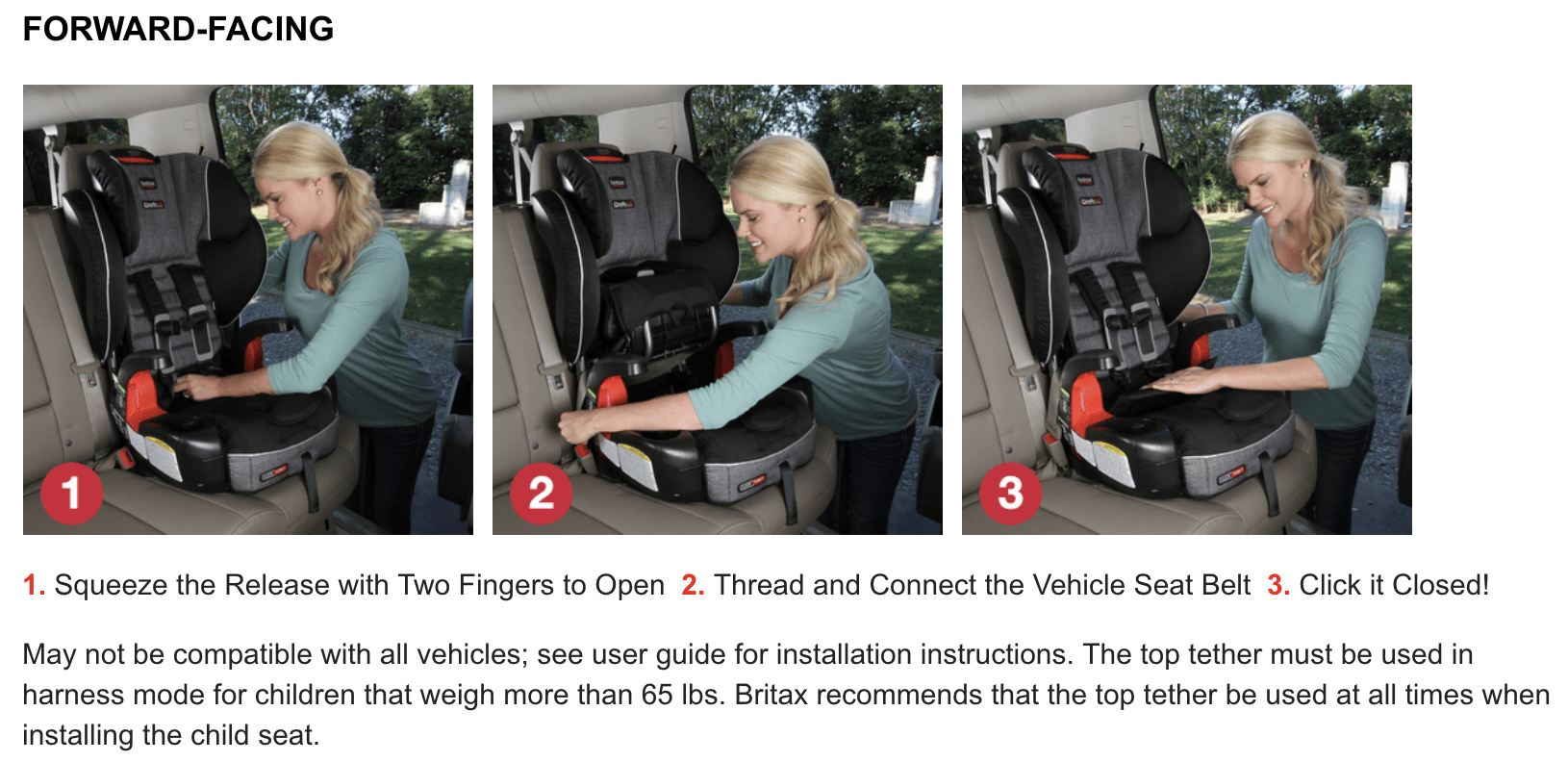 FORWARD-FACING

1

2

3

1. Squeeze the Release with Two Fingers to Open 2. Thread and Connect the Vehicle Seat Belt 3. Click it Closed!

May not be compatible with all vehicles; see user guide for installation instructions. The top tether must be used in harness mode for children that weigh more than 65 lbs. Britax recommends that the top tether be used at all times when installing the child seat.